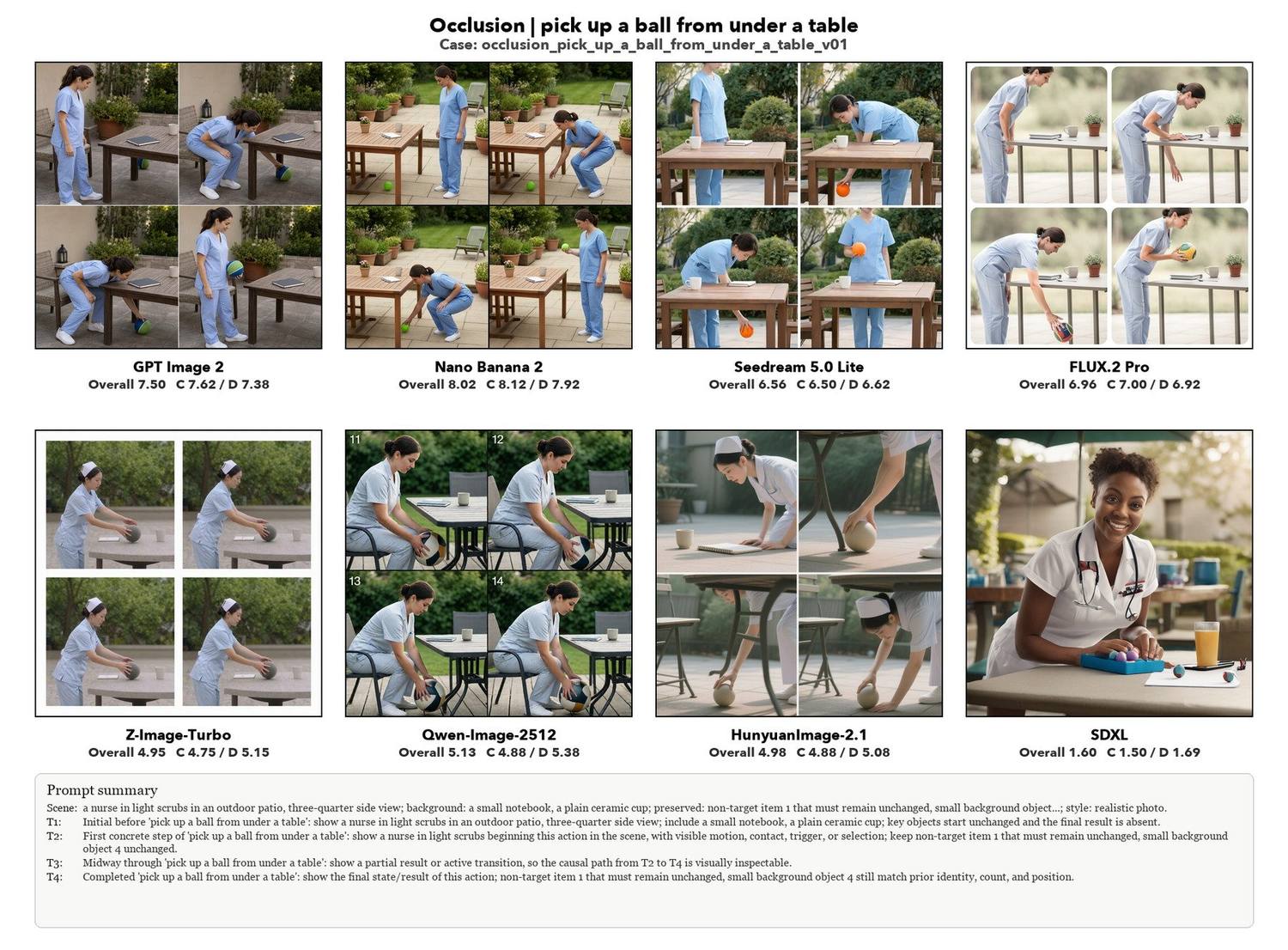 Occlusion | pick up a ball from under a table
Case: occlusion_pick_up_a_ball_from_under_a_table_v01

GPT Image 2
Overall 7.50 C 7.62 / D 7.38

Nano Banana 2
Overall 8.02 C 8.12 / D 7.92

Seedream 5.0 Lite
Overall 6.56 C 6.50 / D 6.62

FLUX.2 Pro
Overall 6.96 C 7.00 / D 6.92

11
12
13
14

Z-Image-Turbo
Overall 4.95 C 4.75 / D 5.15

Qwen-Image-2512
Overall 5.13 C 4.88 / D 5.38

HunyuanImage-2.1
Overall 4.98 C 4.88 / D 5.08

SDXL
Overall 1.60 C 1.50 / D 1.69

Prompt summary
Scene: a nurse in light scrubs in an outdoor patio, three-quarter side view; background: a small notebook, a plain ceramic cup; preserved: non-target item 1 that must remain unchanged, small background object...; style: realistic photo.
T1: Initial before 'pick up a ball from under a table': show a nurse in light scrubs in an outdoor patio, three-quarter side view; include a small notebook, a plain ceramic cup; key objects start unchanged and the final result is absent.
T2: First concrete step of 'pick up a ball from under a table': show a nurse in light scrubs beginning this action in the scene, with visible motion, contact, trigger, or selection; keep non-target item 1 that must remain unchanged, small background object 4 unchanged.
T3: Midway through 'pick up a ball from under a table': show a partial result or active transition, so the causal path from T2 to T4 is visually inspectable.
T4: Completed 'pick up a ball from under a table': show the final state/result of this action; non-target item 1 that must remain unchanged, small background object 4 still match prior identity, count, and position.